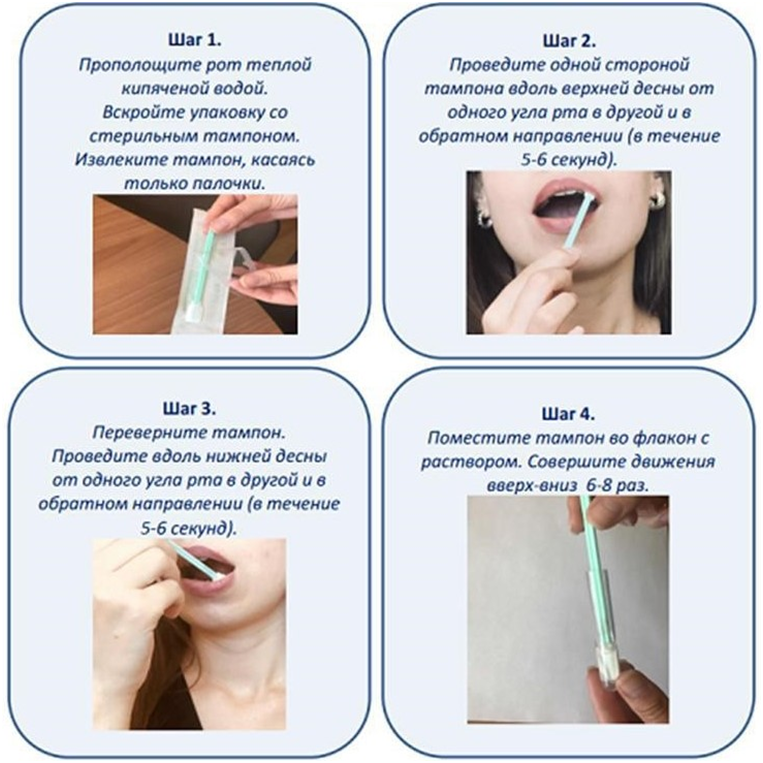 Шаг 1.
Прополощите рот теплой кипяченой водой.
Вскройте упаковку со стерильным тампоном.
Извлеките тампон, касаясь только палочки.

Шаг 2.
Проведите одной стороной тампона вдоль верхней десны от одного угла рта в другой и в обратном направлении (в течение 5-6 секунд).

Шаг 3.
Переверните тампон.
Проведите вдоль нижней десны от одного угла рта в другой и в обратном направлении (в течение 5-6 секунд).

Шаг 4.
Поместите тампон во флакон с раствором. Совершите движения вверх-вниз 6-8 раз.